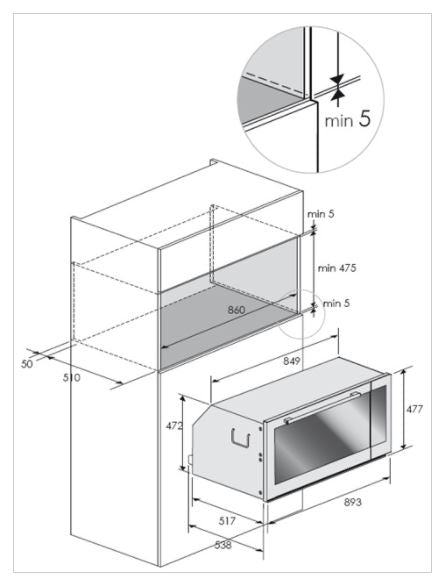 min 5

min 5
min 475
min 5
860
50
510
849
477
472
893
517
538