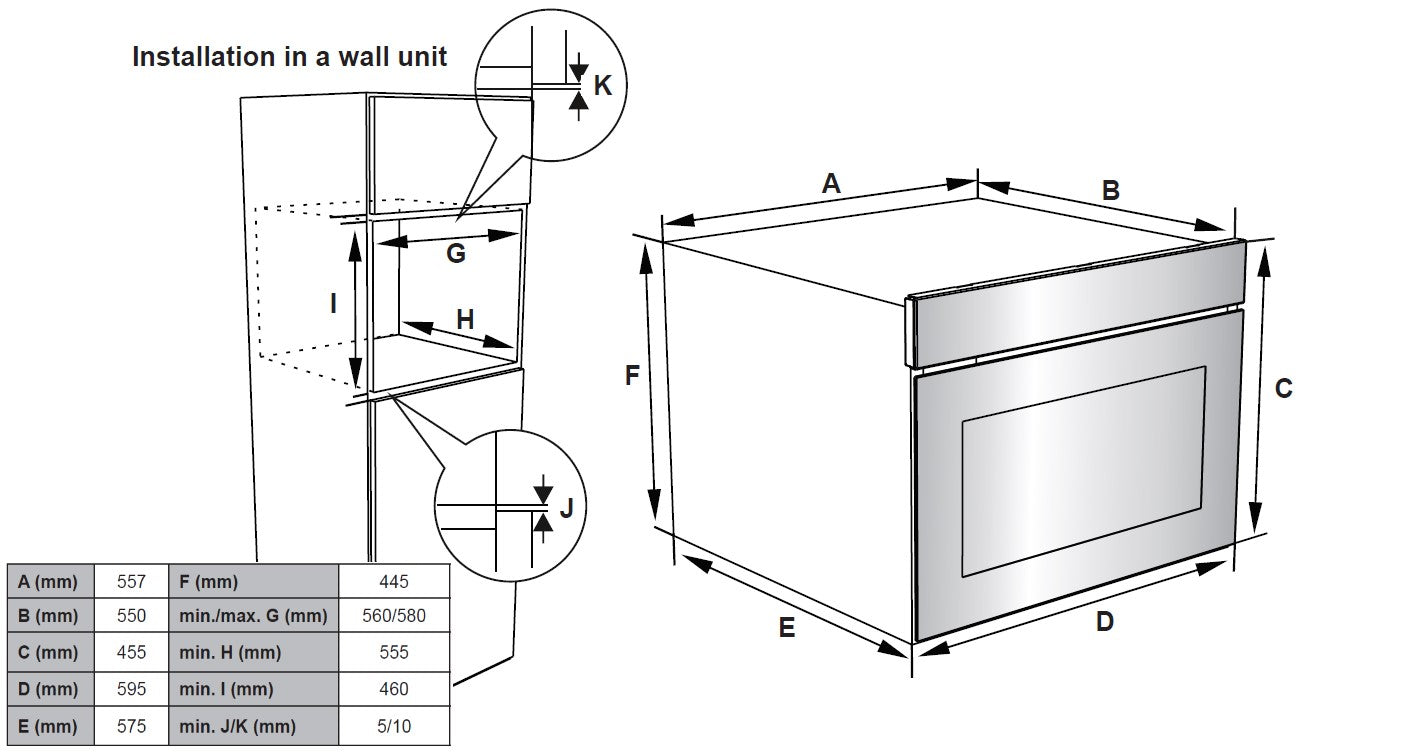 Installation in a wall unit

K

G

I

H

J

A

B

F

C

E

D

| A (mm) | 557 | F (mm) | 445 |
|---|---|---|---|
| B (mm) | 550 | min./max. G (mm) | 560/580 |
| C (mm) | 455 | min. H (mm) | 555 |
| D (mm) | 595 | min. I (mm) | 460 |
| E (mm) | 575 | min. J/K (mm) | 5/10 |