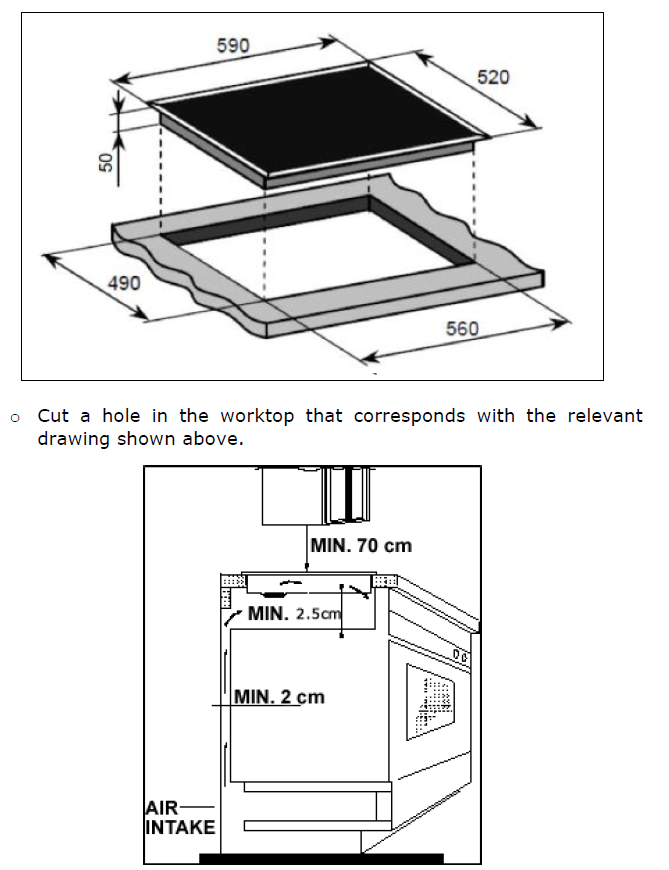 590

520

50

490

560

o Cut a hole in the worktop that corresponds with the relevant drawing shown above.

MIN. 70 cm

MIN. 2.5cm

MIN. 2 cm

AIR INTAKE